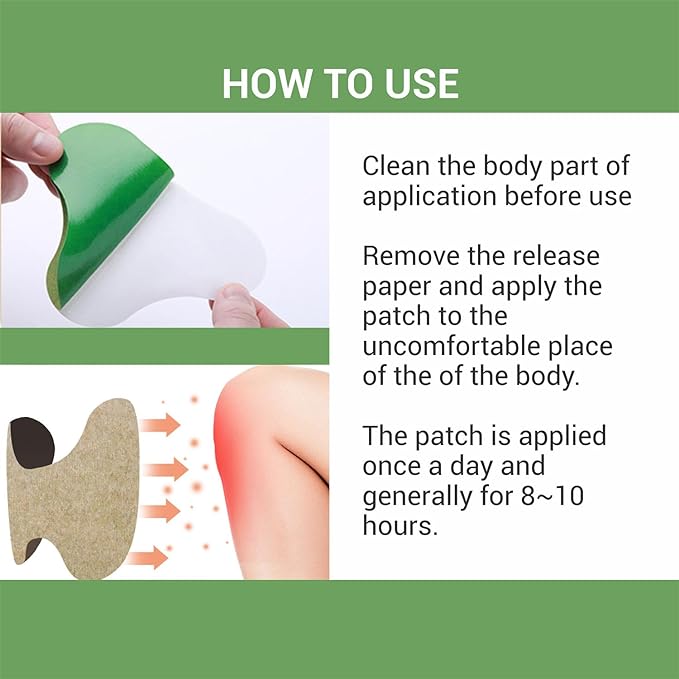 HOW TO USE

Clean the body part of application before use

Remove the release paper and apply the patch to the uncomfortable place of the of the body.

The patch is applied once a day and generally for 8~10 hours.