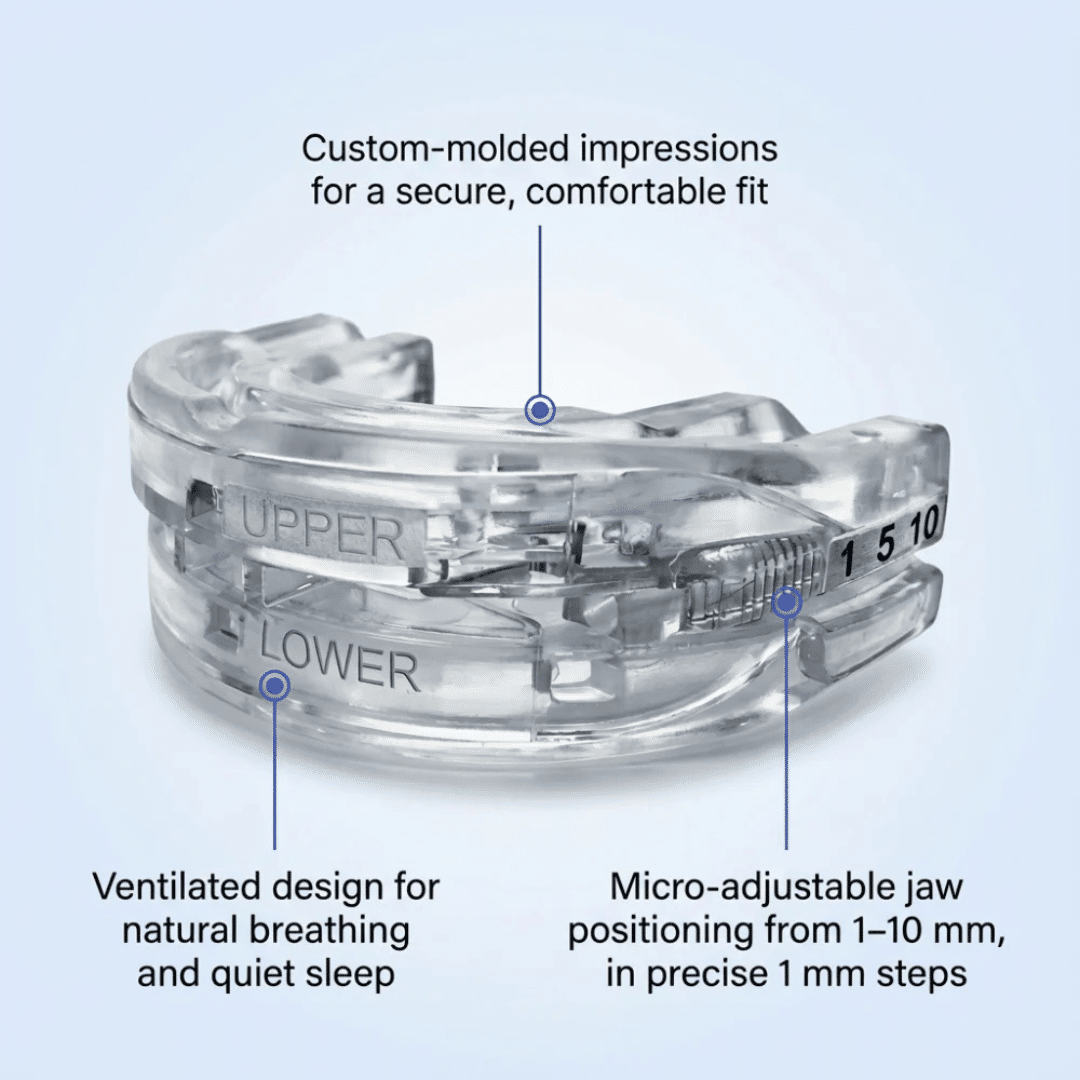 Custom-molded impressions for a secure, comfortable fit

UPPER

1 5 10

LOWER

Ventilated design for natural breathing and quiet sleep

Micro-adjustable jaw positioning from 1–10 mm, in precise 1 mm steps