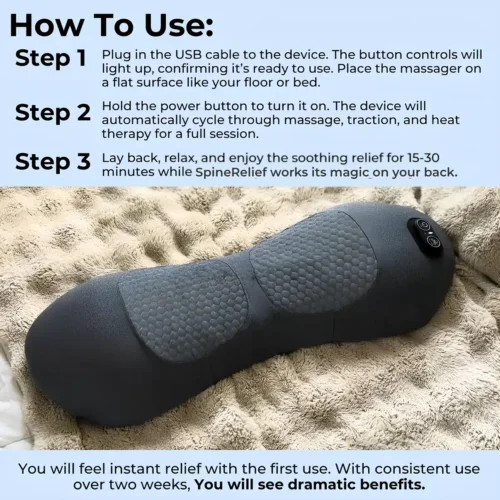 How To Use:

Step 1 Plug in the USB cable to the device. The button controls will light up, confirming it's ready to use. Place the massager on a flat surface like your floor or bed.

Step 2 Hold the power button to turn it on. The device will automatically cycle through massage, traction, and heat therapy for a full session.

Step 3 Lay back, relax, and enjoy the soothing relief for 15-30 minutes while SpineRelief works its magic on your back.

You will feel instant relief with the first use. With consistent use over two weeks, You will see dramatic benefits.